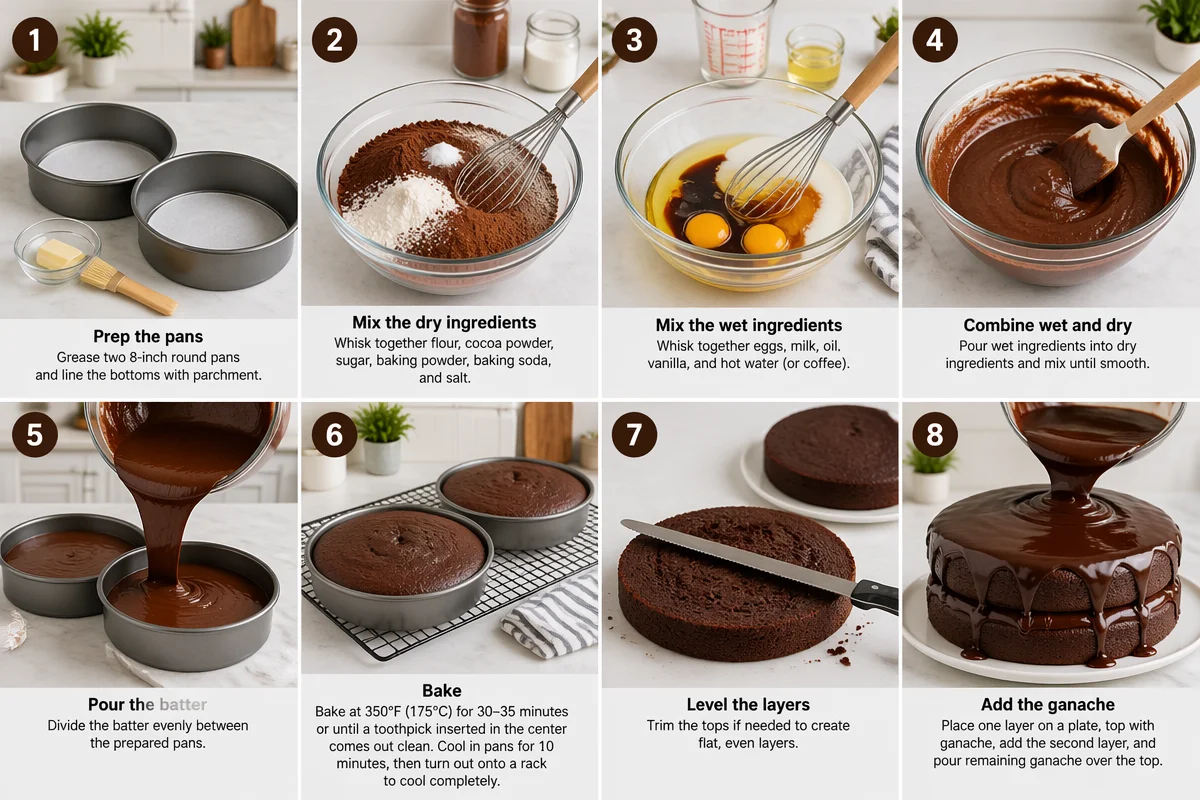 1

Prep the pans
Grease two 8-inch round pans and line the bottoms with parchment.

2

Mix the dry ingredients
Whisk together flour, cocoa powder, sugar, baking powder, baking soda, and salt.

3

Mix the wet ingredients
Whisk together eggs, milk, oil. vanilla, and hot water (or coffee).

4

Combine wet and dry
Pour wet ingredients into dry ingredients and mix until smooth.

5

Pour the batter
Divide the batter evenly between the prepared pans.

6

Bake
Bake at 350°F (175°C) for 30–35 minutes or until a toothpick inserted in the center comes out clean. Cool in pans for 10 minutes, then turn out onto a rack to cool completely.

7

Level the layers
Trim the tops if needed to create flat, even layers.

8

Add the ganache
Place one layer on a plate, top with ganache, add the second layer, and pour remaining ganache over the top.