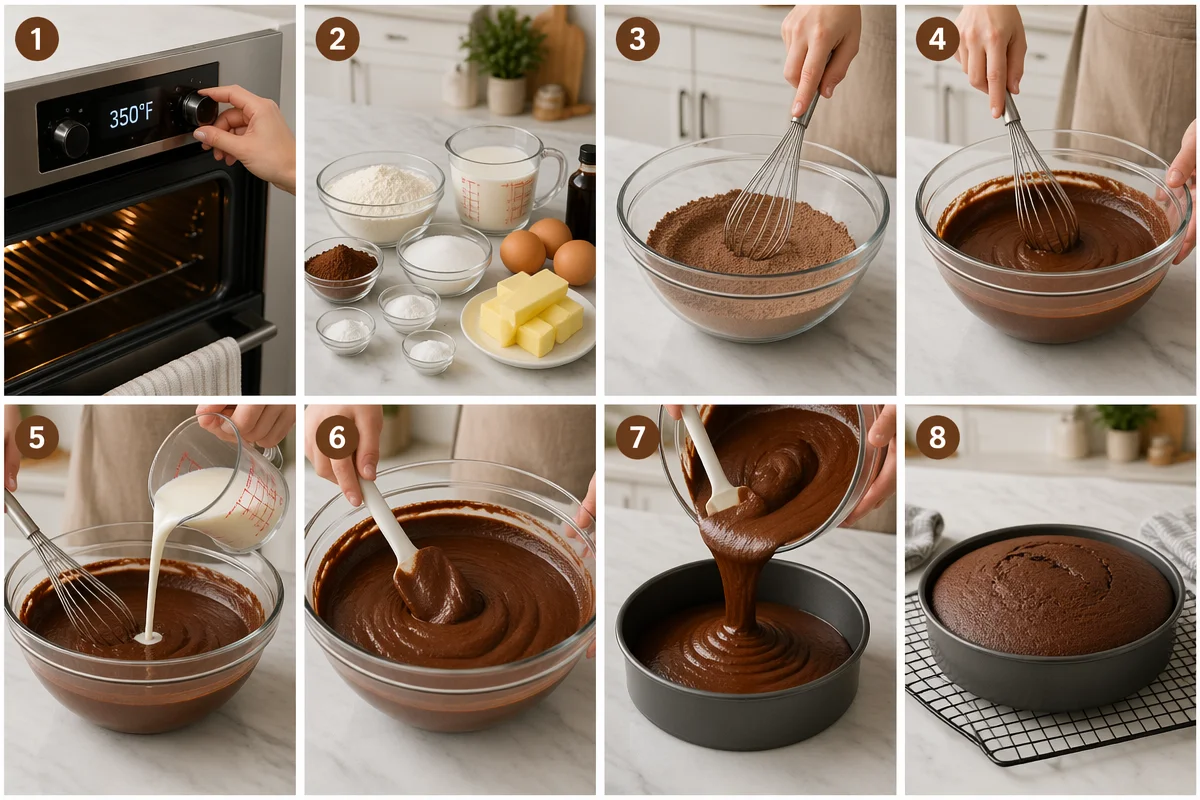 1

350°F

2

3

4

5

6

7

8