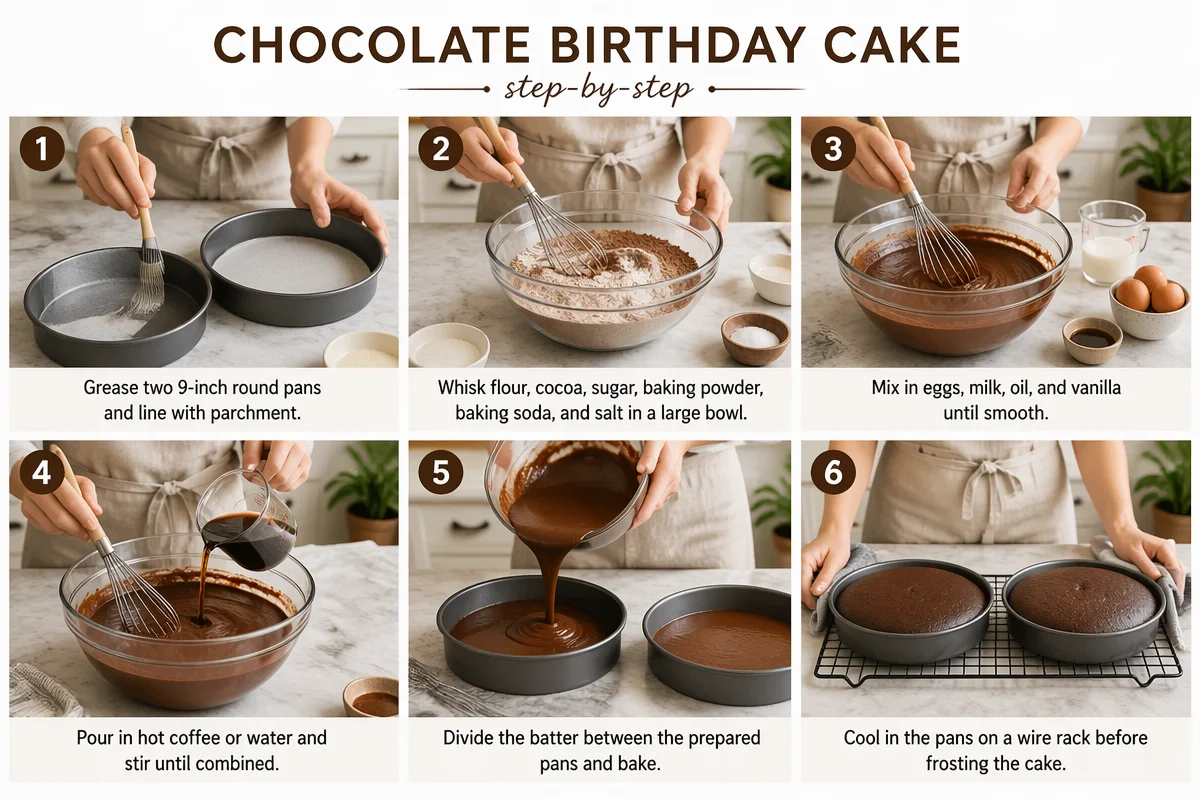 CHOCOLATE BIRTHDAY CAKE

step-by-step

1

Grease two 9-inch round pans and line with parchment.

2

Whisk flour, cocoa, sugar, baking powder, baking soda, and salt in a large bowl.

3

Mix in eggs, milk, oil, and vanilla until smooth.

4

Pour in hot coffee or water and stir until combined.

5

Divide the batter between the prepared pans and bake.

6

Cool in the pans on a wire rack before frosting the cake.