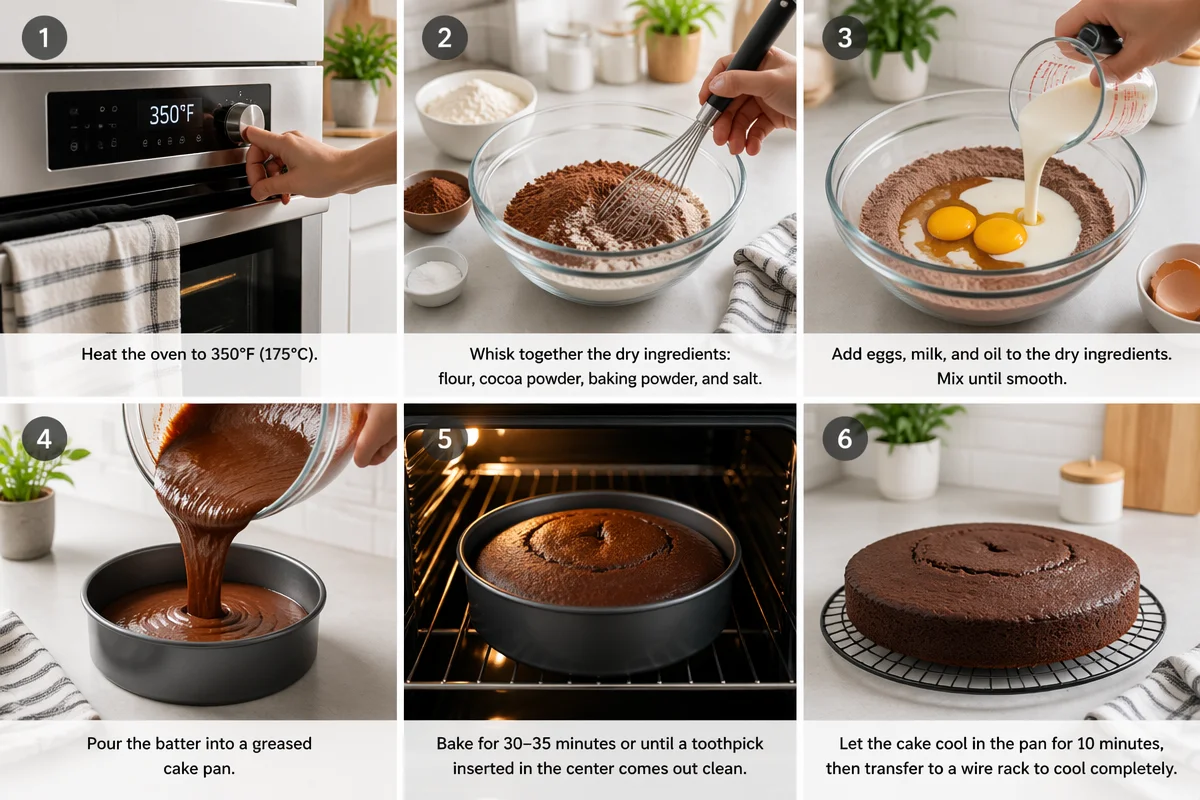 1

350°F

Heat the oven to 350°F (175°C).

2

Whisk together the dry ingredients: flour, cocoa powder, baking powder, and salt.

3

Add eggs, milk, and oil to the dry ingredients. Mix until smooth.

4

Pour the batter into a greased cake pan.

5

Bake for 30–35 minutes or until a toothpick inserted in the center comes out clean.

6

Let the cake cool in the pan for 10 minutes, then transfer to a wire rack to cool completely.