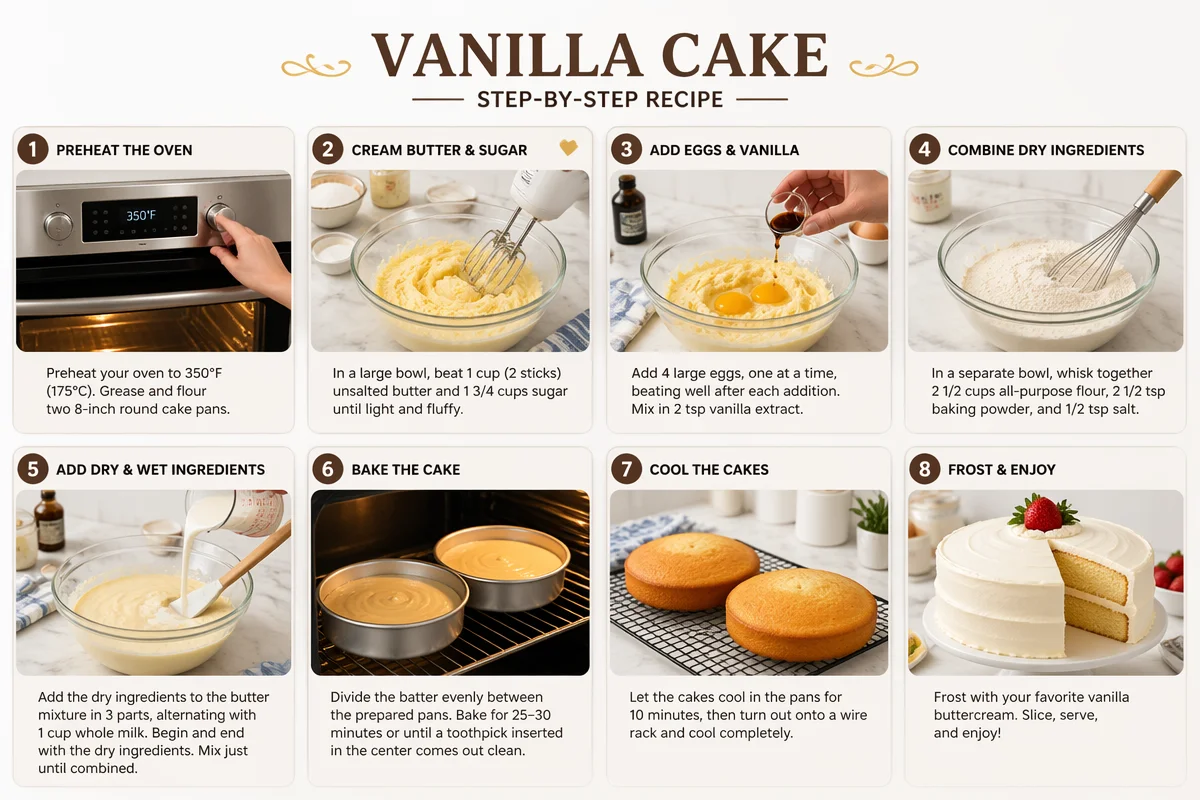 VANILLA CAKE

STEP-BY-STEP RECIPE

1 PREHEAT THE OVEN

350°F

Preheat your oven to 350°F (175°C). Grease and flour two 8-inch round cake pans.

2 CREAM BUTTER & SUGAR

In a large bowl, beat 1 cup (2 sticks) unsalted butter and 1 3/4 cups sugar until light and fluffy.

3 ADD EGGS & VANILLA

Add 4 large eggs, one at a time, beating well after each addition. Mix in 2 tsp vanilla extract.

4 COMBINE DRY INGREDIENTS

In a separate bowl, whisk together 2 1/2 cups all-purpose flour, 2 1/2 tsp baking powder, and 1/2 tsp salt.

5 ADD DRY & WET INGREDIENTS

Add the dry ingredients to the butter mixture in 3 parts, alternating with 1 cup whole milk. Begin and end with the dry ingredients. Mix just until combined.

6 BAKE THE CAKE

Divide the batter evenly between the prepared pans. Bake for 25–30 minutes or until a toothpick inserted in the center comes out clean.

7 COOL THE CAKES

Let the cakes cool in the pans for 10 minutes, then turn out onto a wire rack and cool completely.

8 FROST & ENJOY

Frost with your favorite vanilla buttercream. Slice, serve, and enjoy!