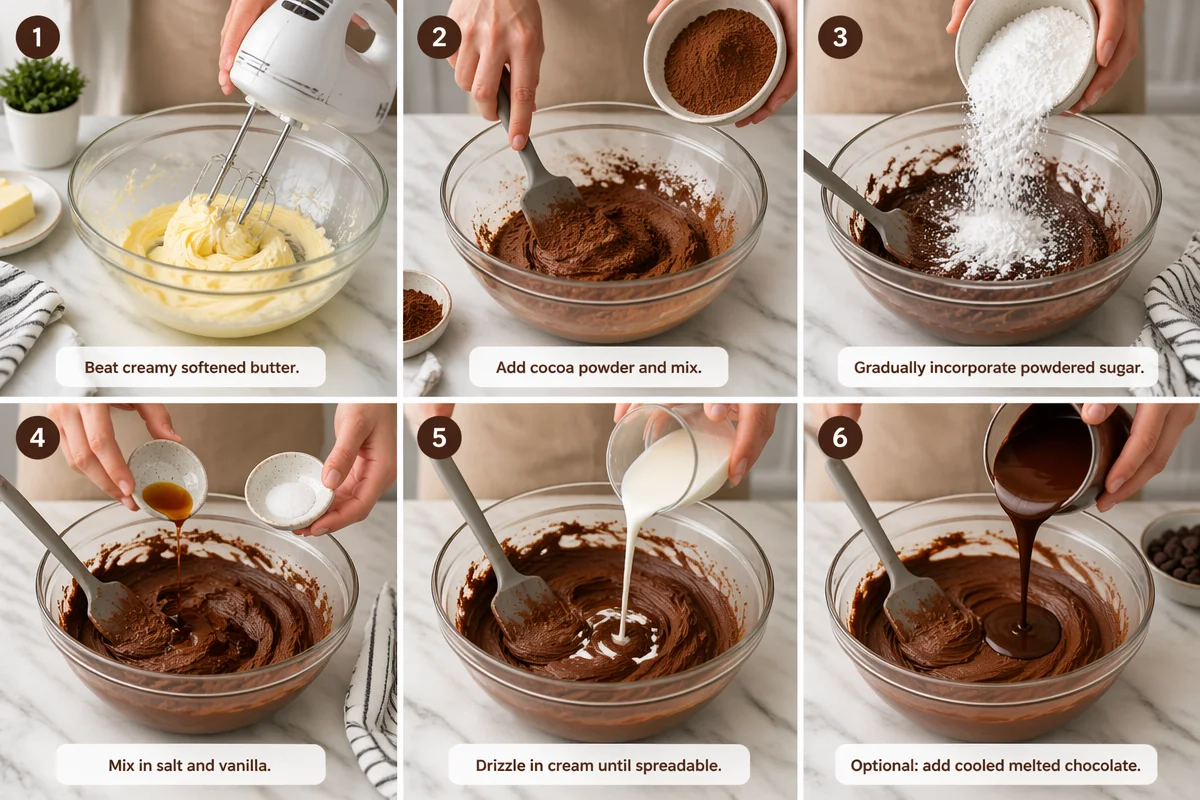 1
Beat creamy softened butter.

2
Add cocoa powder and mix.

3
Gradually incorporate powdered sugar.

4
Mix in salt and vanilla.

5
Drizzle in cream until spreadable.

6
Optional: add cooled melted chocolate.