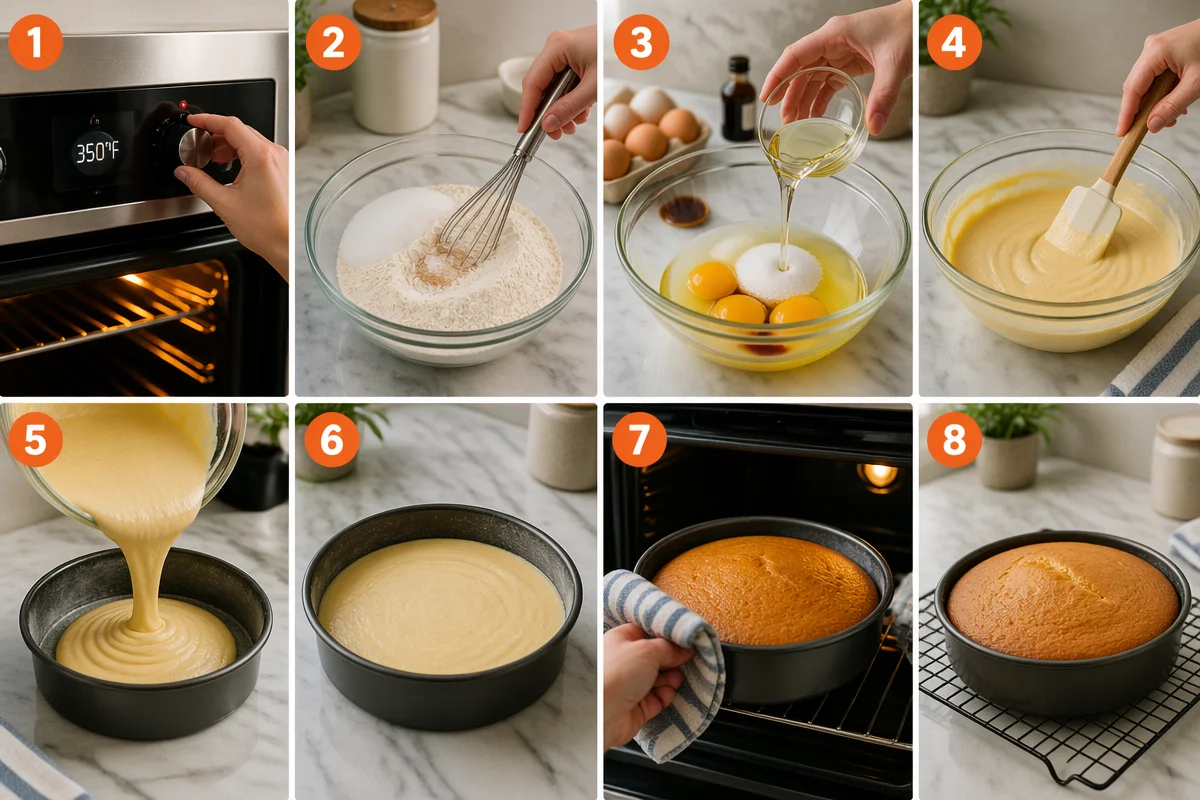 1

350°F

2

3

4

5

6

7

8