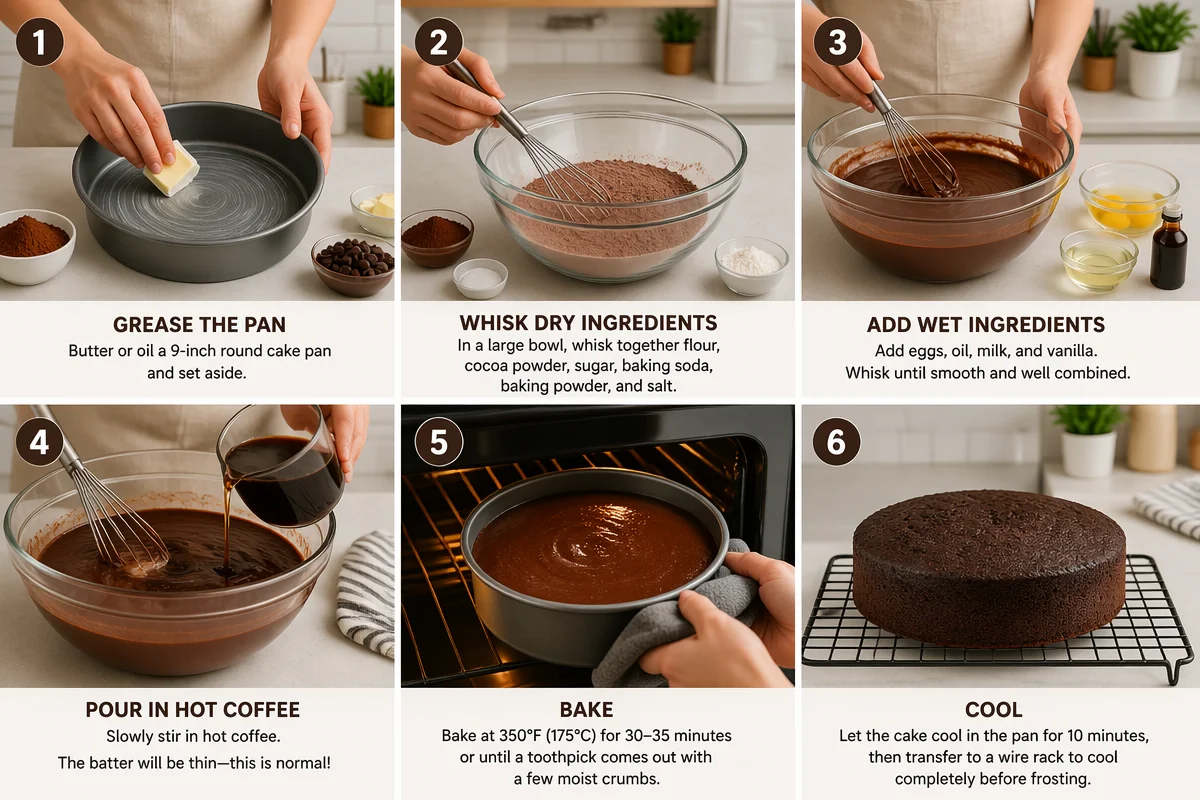 1

GREASE THE PAN
Butter or oil a 9-inch round cake pan and set aside.

2

WHISK DRY INGREDIENTS
In a large bowl, whisk together flour, cocoa powder, sugar, baking soda, baking powder, and salt.

3

ADD WET INGREDIENTS
Add eggs, oil, milk, and vanilla. Whisk until smooth and well combined.

4

POUR IN HOT COFFEE
Slowly stir in hot coffee.
The batter will be thin—this is normal!

5

BAKE
Bake at 350°F (175°C) for 30–35 minutes or until a toothpick comes out with a few moist crumbs.

6

COOL
Let the cake cool in the pan for 10 minutes, then transfer to a wire rack to cool completely before frosting.