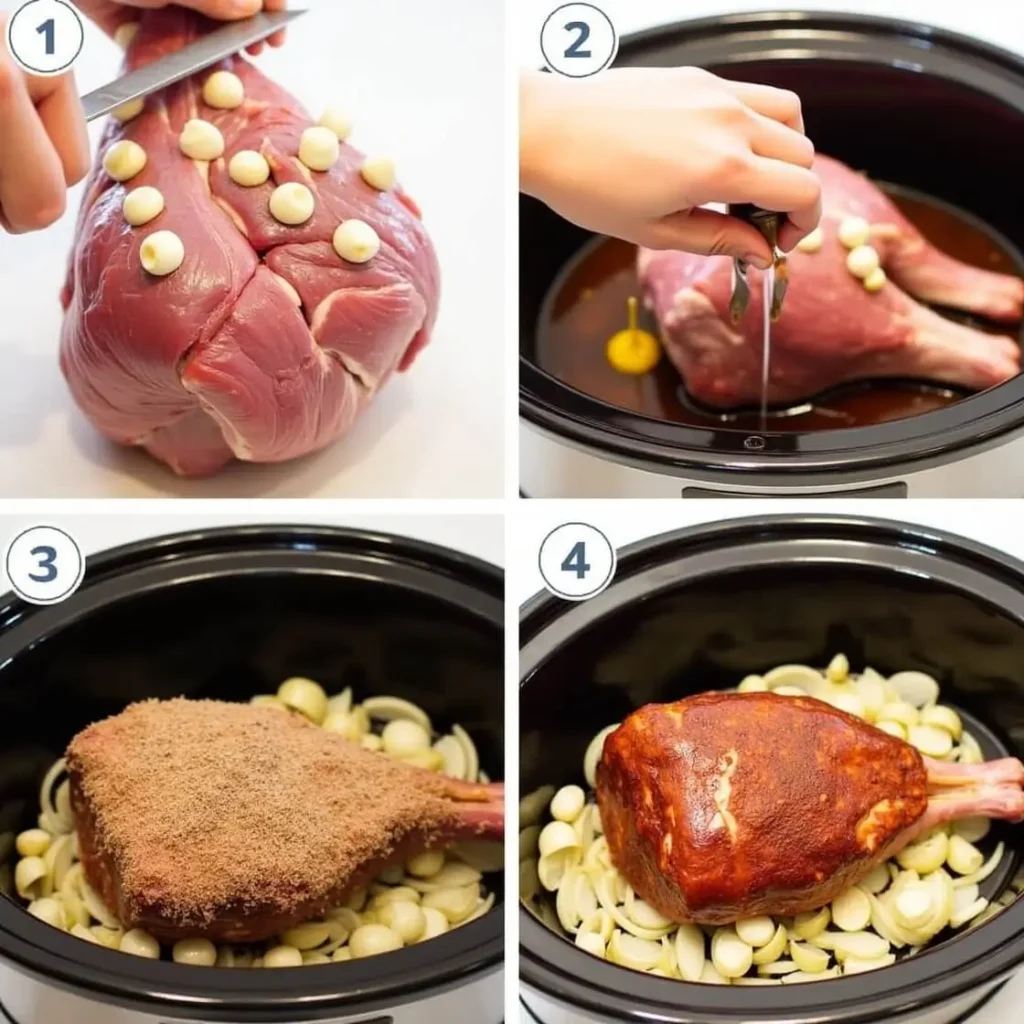 1

2

3

4